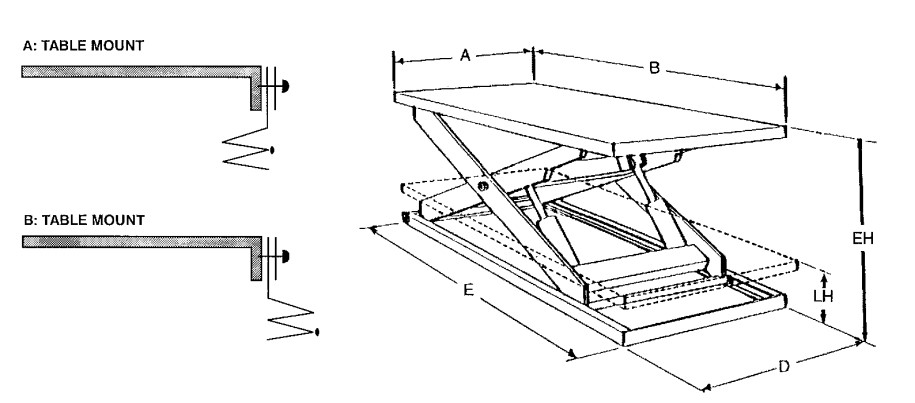 A: TABLE MOUNT

B: TABLE MOUNT

A

B

EH

LH

E

D